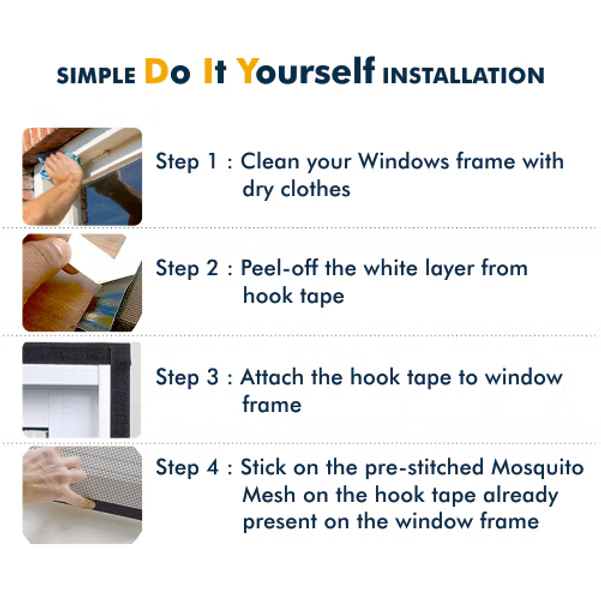 SIMPLE Do It Yourself INSTALLATION

Step 1 : Clean your Windows frame with dry clothes

Step 2 : Peel-off the white layer from hook tape

Step 3 : Attach the hook tape to window frame

Step 4 : Stick on the pre-stitched Mosquito Mesh on the hook tape already present on the window frame